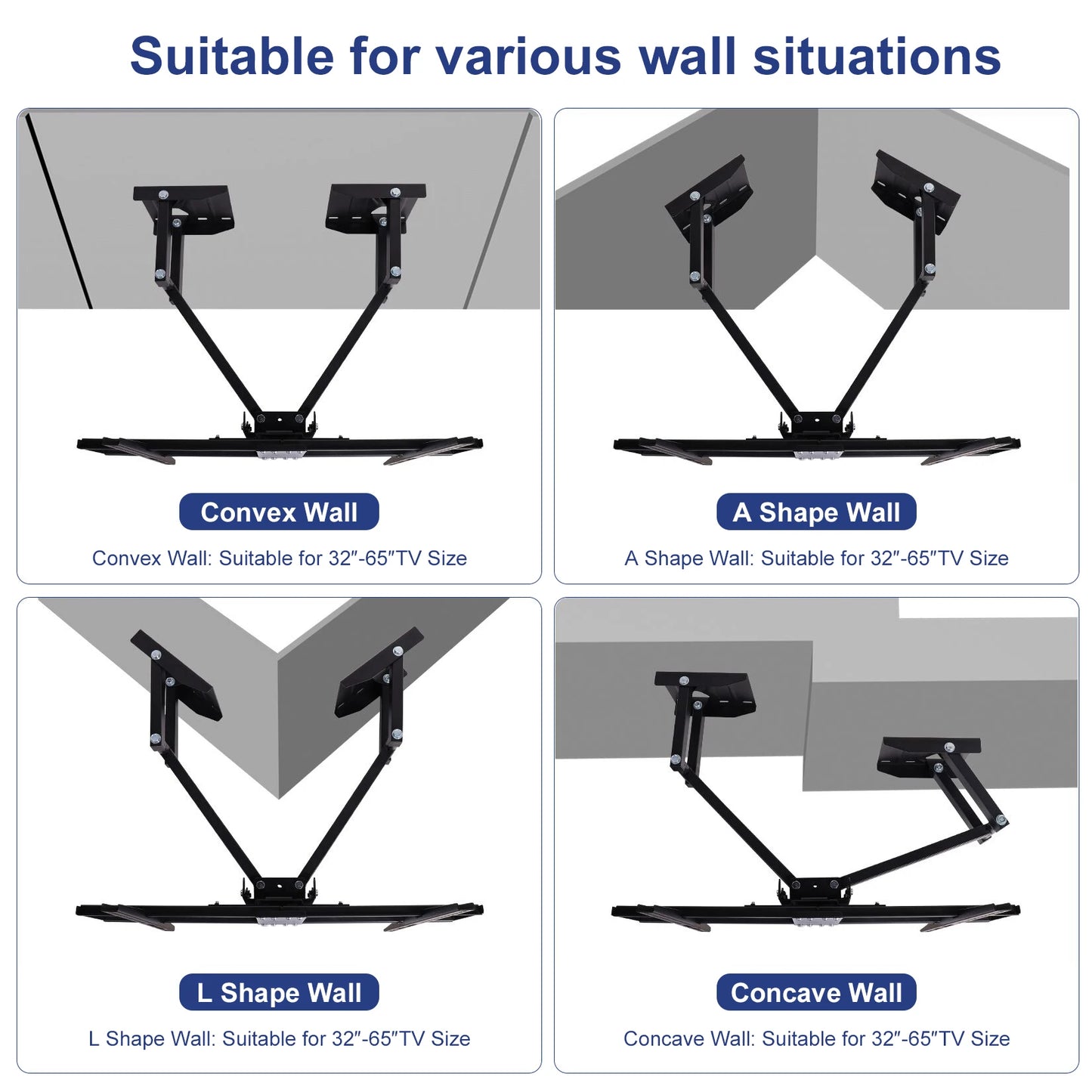 Suitable for various wall situations

Convex Wall

Convex Wall: Suitable for 32″-65″TV Size

A Shape Wall

A Shape Wall: Suitable for 32″-65″TV Size

L Shape Wall

L Shape Wall: Suitable for 32″-65″TV Size

Concave Wall

Concave Wall: Suitable for 32″-65″TV Size